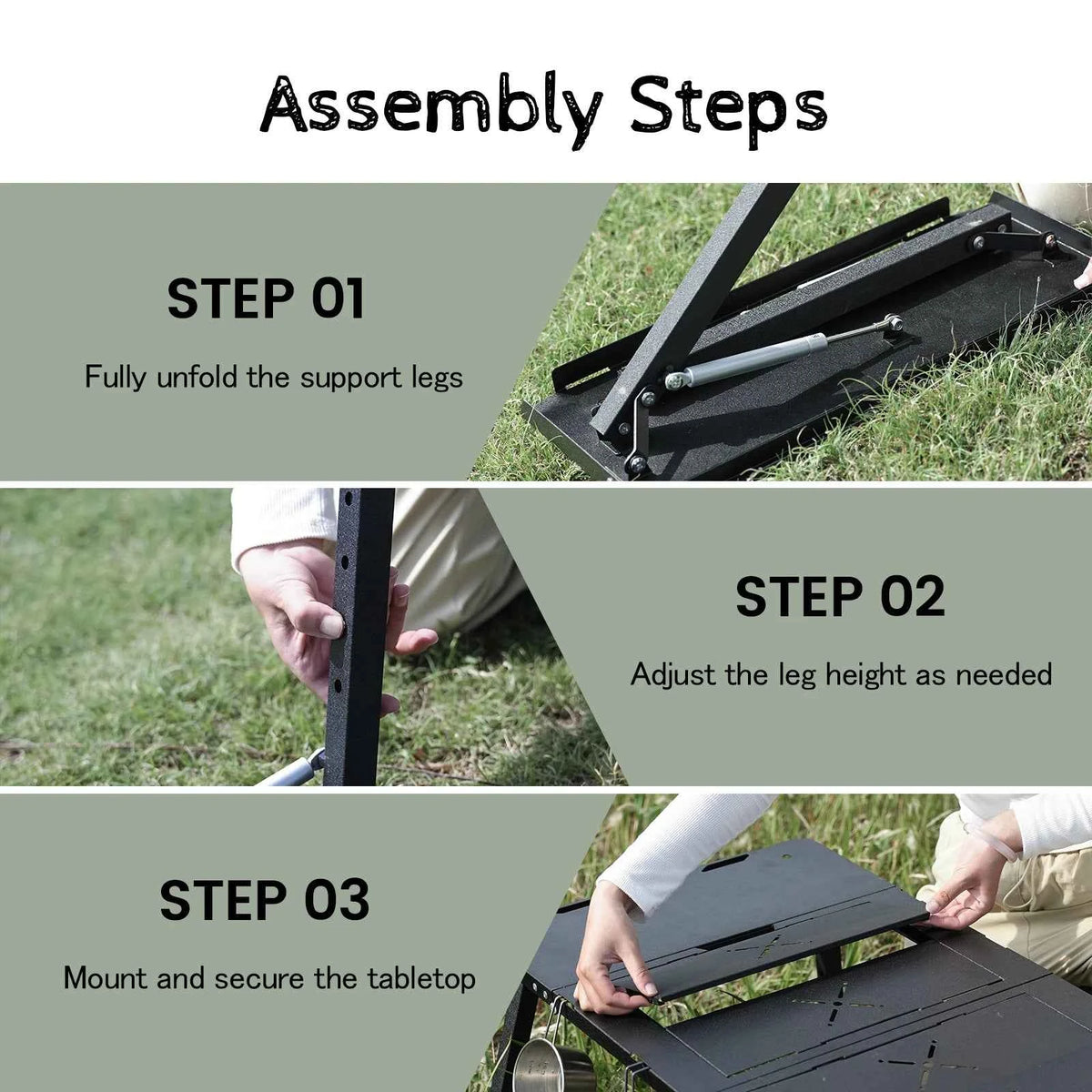 Assembly Steps

STEP 01

Fully unfold the support legs

STEP 02

Adjust the leg height as needed

STEP 03

Mount and secure the tabletop